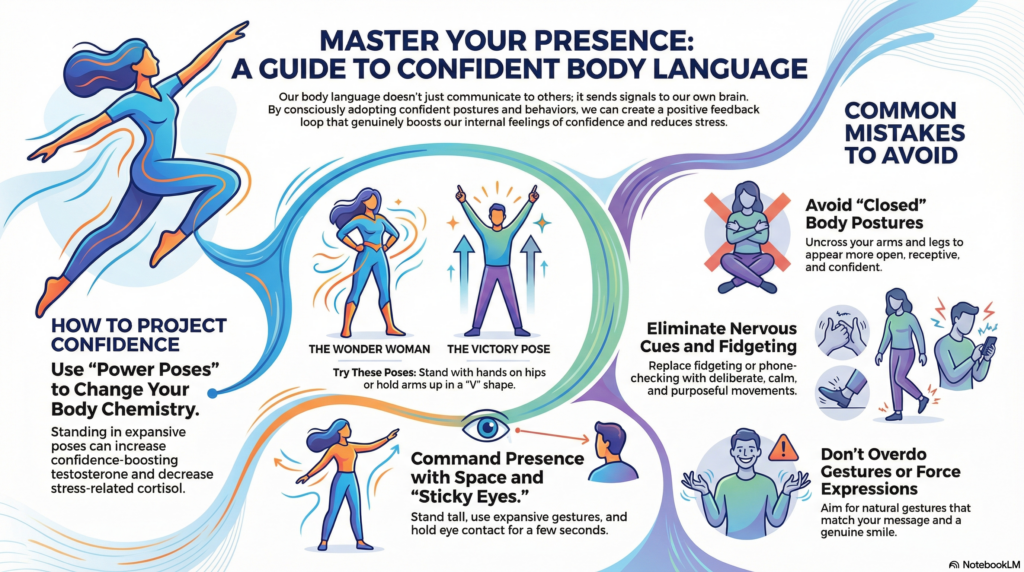 MASTER YOUR PRESENCE:
A GUIDE TO CONFIDENT BODY LANGUAGE

Our body language doesn't just communicate to others; it sends signals to our own brain. By consciously adopting confident postures and behaviors, we can create a positive feedback loop that genuinely boosts our internal feelings of confidence and reduces stress.

HOW TO PROJECT CONFIDENCE

Use "Power Poses" to Change Your Body Chemistry.

Standing in expansive poses can increase confidence-boosting testosterone and decrease stress-related cortisol.

THE WONDER WOMAN

THE VICTORY POSE

Try These Poses: Stand with hands on hips or hold arms up in a "V" shape.

Command Presence with Space and "Sticky Eyes."

Stand tall, use expansive gestures, and hold eye contact for a few seconds.

COMMON MISTAKES TO AVOID

Avoid "Closed" Body Postures

Uncross your arms and legs to appear more open, receptive, and confident.

Eliminate Nervous Cues and Fidgeting

Replace fidgeting or phone-checking with deliberate, calm, and purposeful movements.

Don't Overdo Gestures or Force Expressions

Aim for natural gestures that match your message and a genuine smile.

NotebookLM